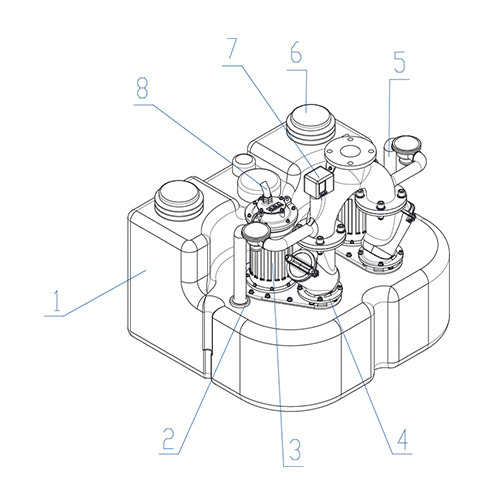 7
6
5
8
1
2
3
4