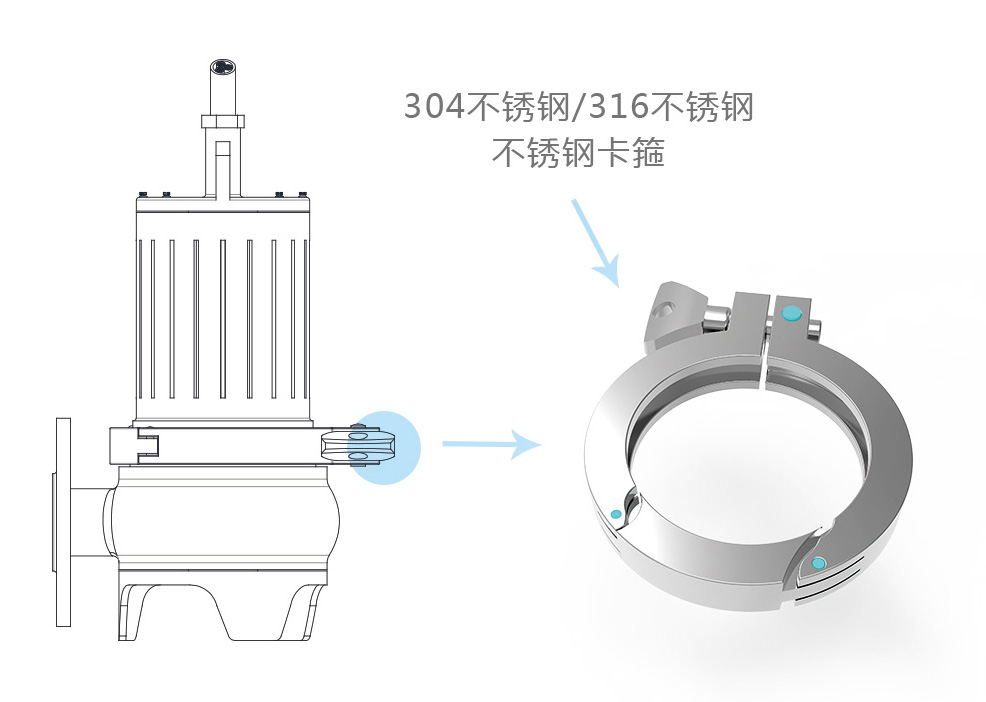 304不锈钢/316不锈钢
不锈钢卡箍